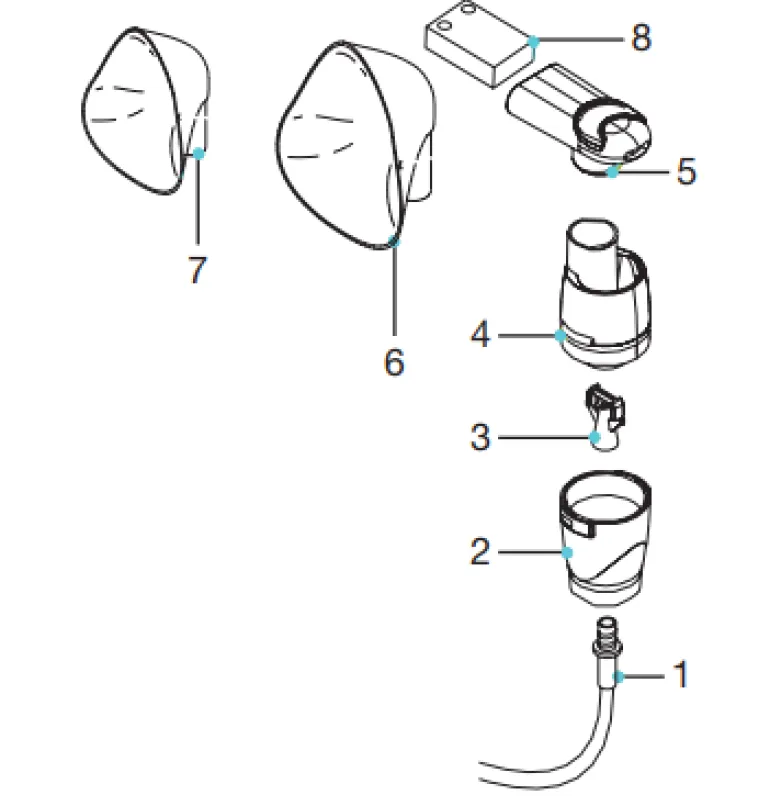 8
5
7
6
4
3
2
1